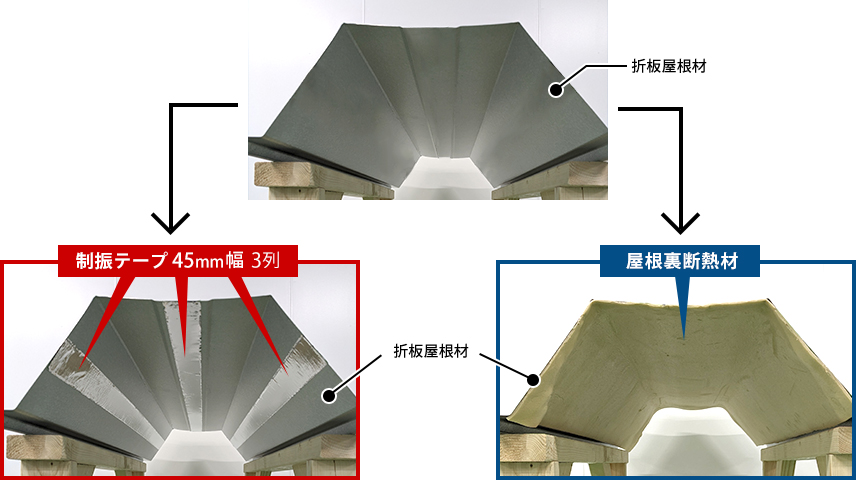 折板屋根材

制振テープ 45mm幅 3列

屋根裏断熱材

折板屋根材