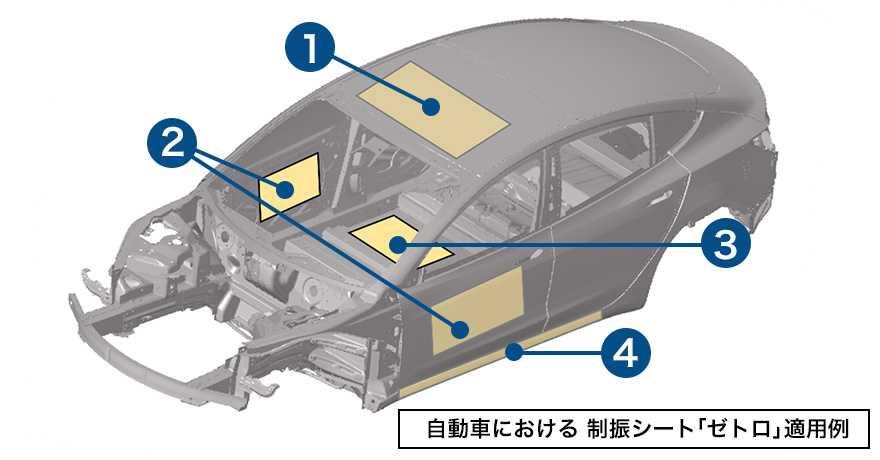 1
2
3
4
自動車における 制振シート「ゼトロ」適用例